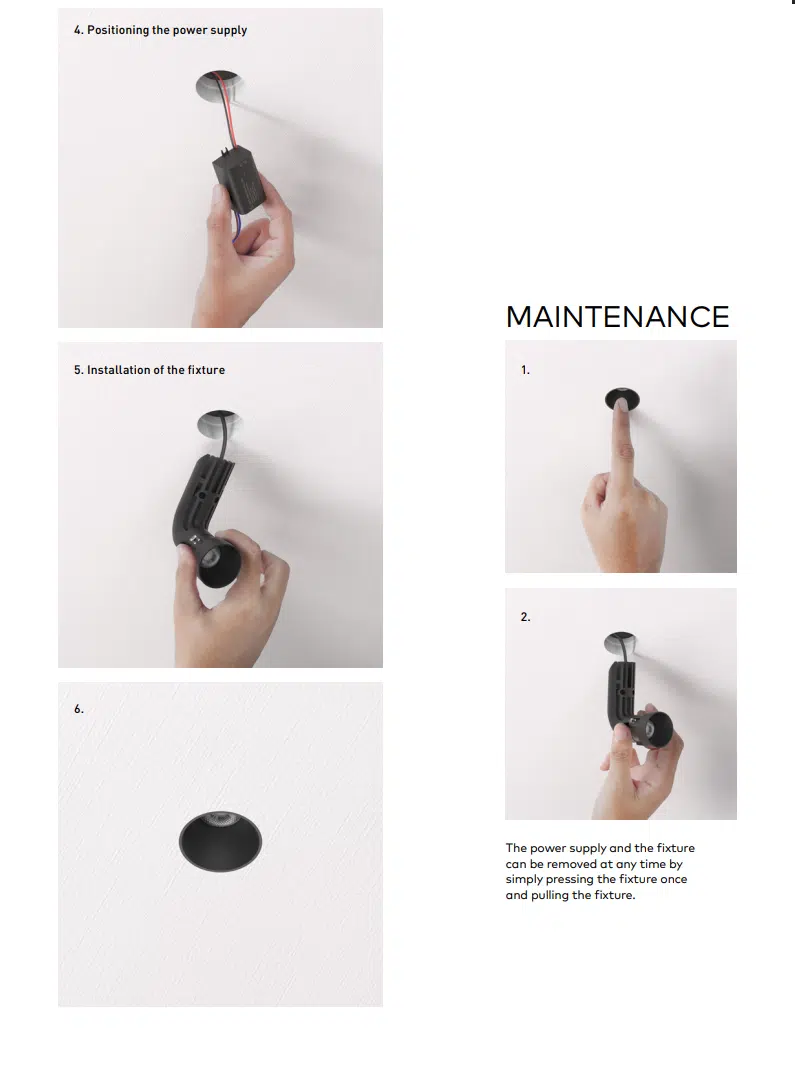 4. Positioning the power supply

5. Installation of the fixture

6.

MAINTENANCE

1.

2.

The power supply and the fixture can be removed at any time by simply pressing the fixture once and pulling the fixture.